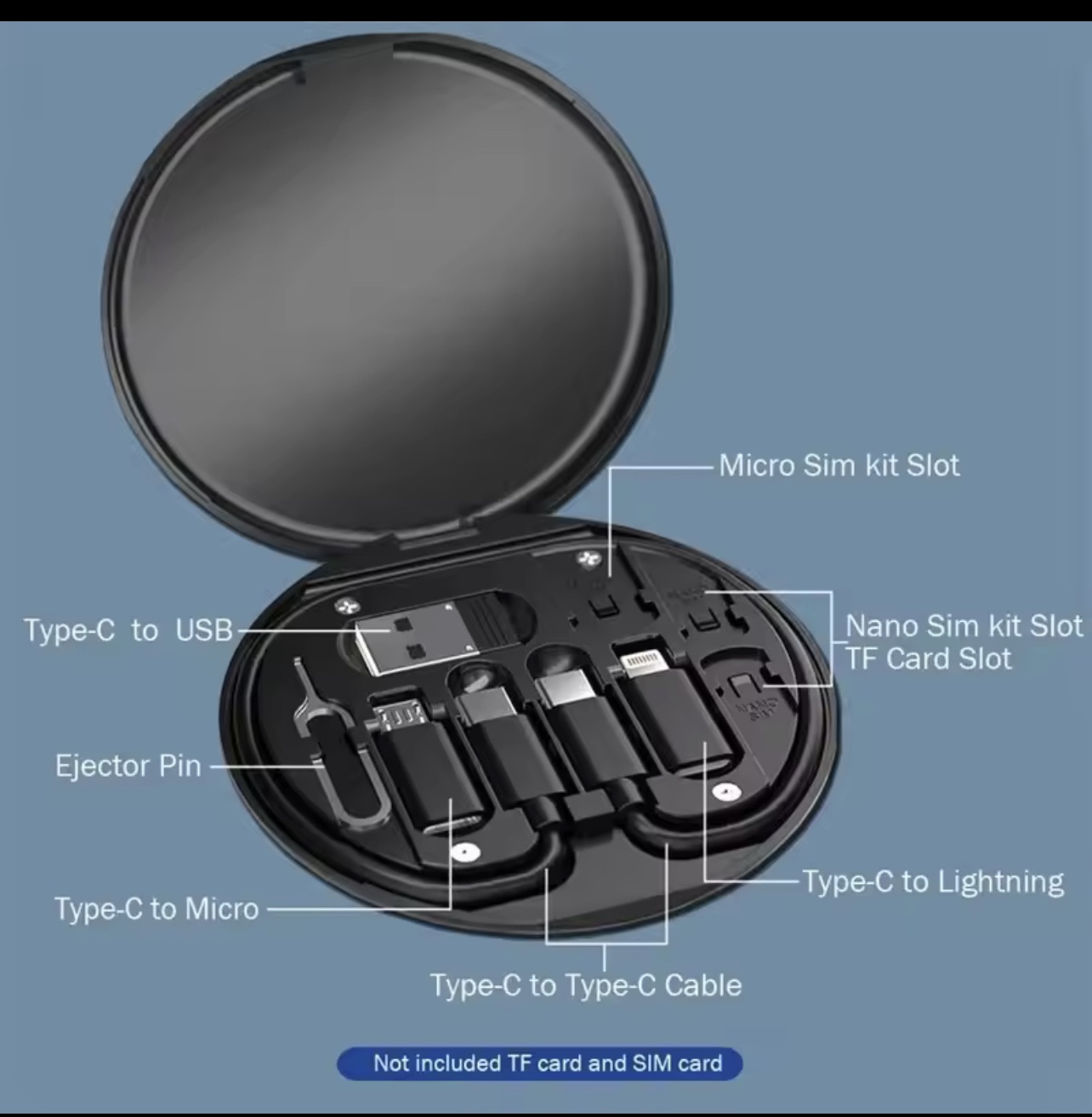 Micro Sim kit Slot

Type-C to USB

Nano Sim kit Slot
TF Card Slot

Ejector Pin

Type-C to Lightning

Type-C to Micro

Type-C to Type-C Cable

Not included TF card and SIM card