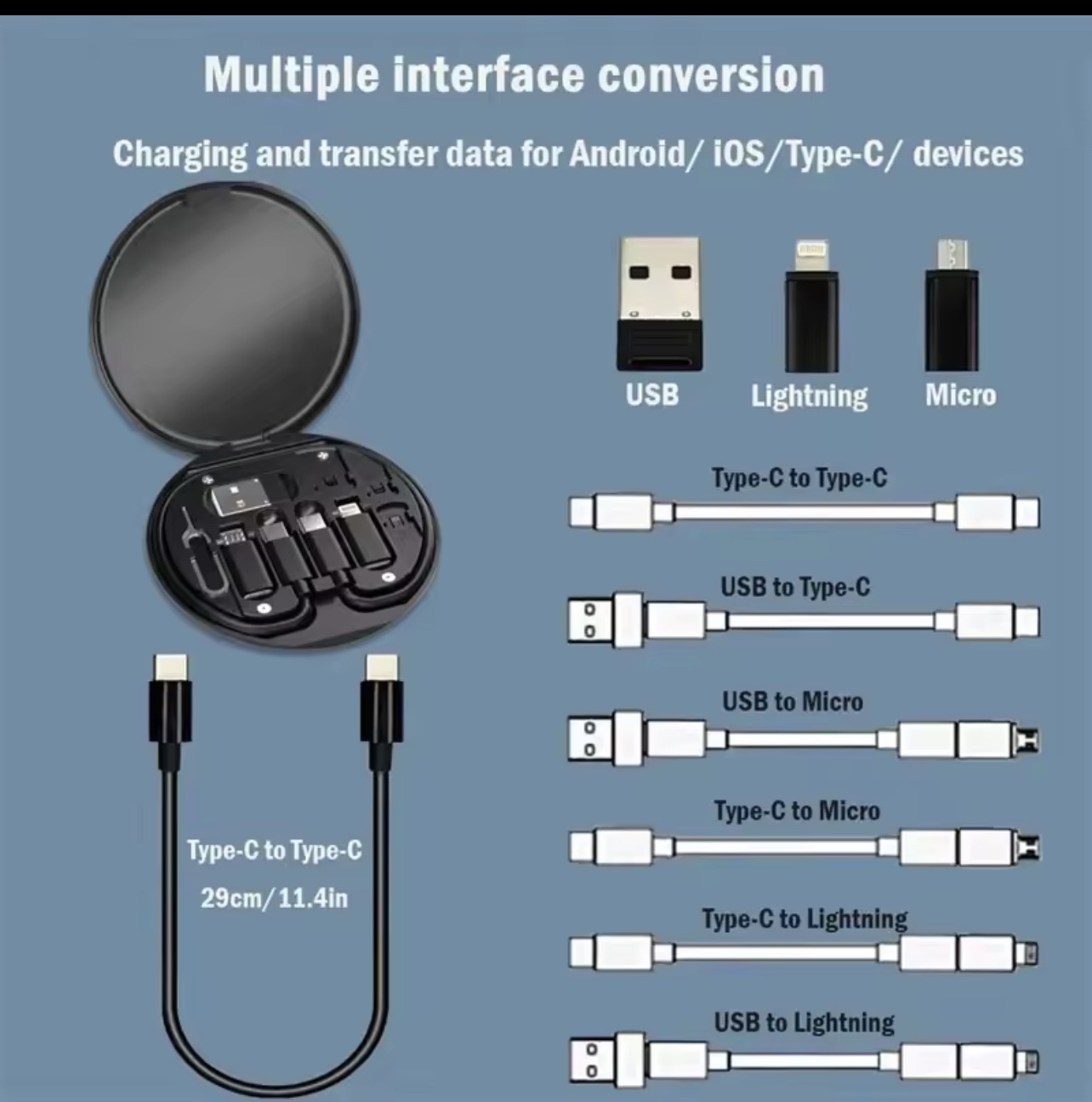 Multiple interface conversion

Charging and transfer data for Android/ iOS/Type-C/ devices

USB

Lightning

Micro

Type-C to Type-C

USB to Type-C

USB to Micro

Type-C to Micro

Type-C to Lightning

USB to Lightning

Type-C to Type-C

29cm/11.4in